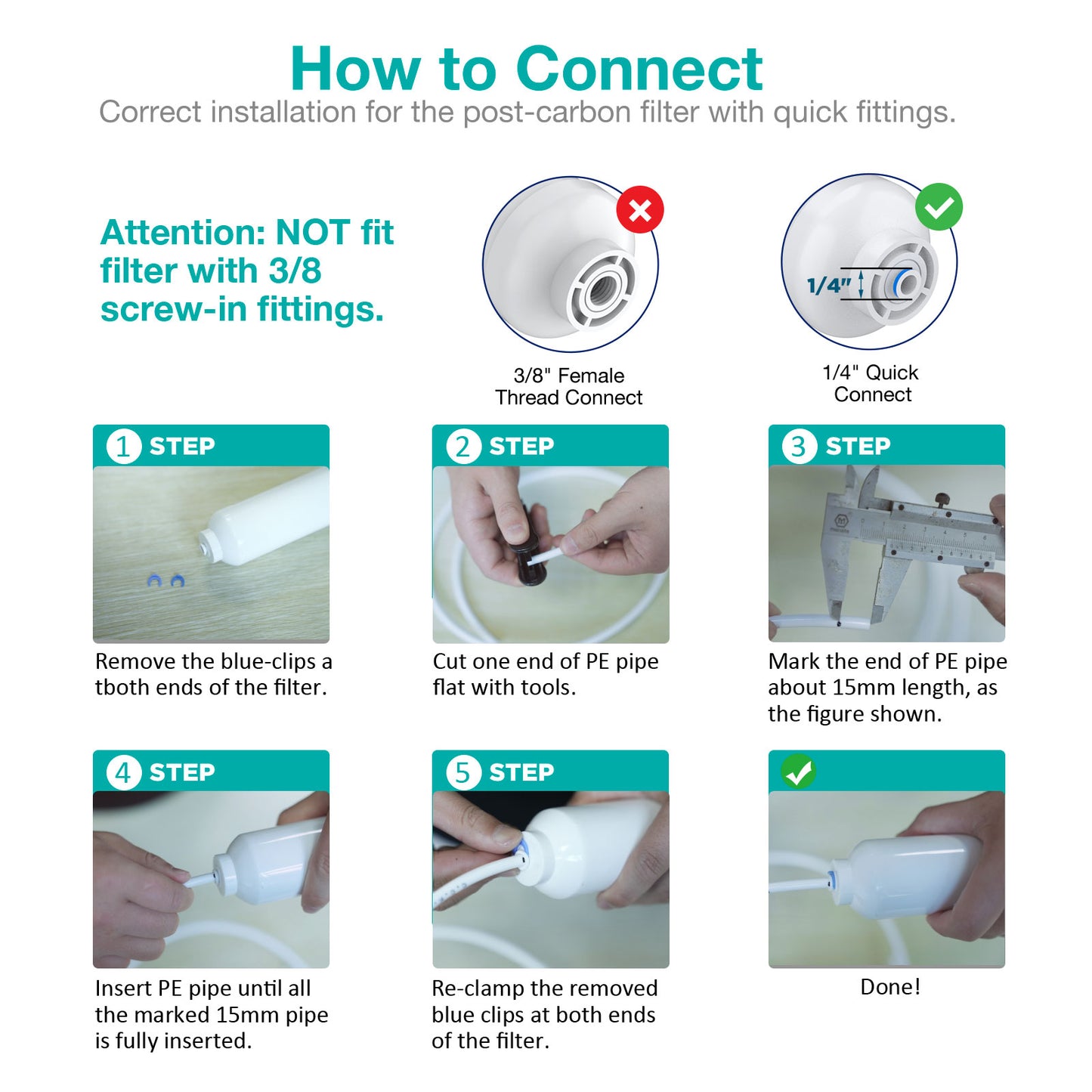 How to Connect

Correct installation for the post-carbon filter with quick fittings.

Attention: NOT fit filter with 3/8 screw-in fittings.

3/8" Female Thread Connect

1/4"

1/4" Quick Connect

1 STEP

Remove the blue-clips a tboth ends of the filter.

2 STEP

Cut one end of PE pipe flat with tools.

3 STEP

Mark the end of PE pipe about 15mm length, as the figure shown.

4 STEP

Insert PE pipe until all the marked 15mm pipe is fully inserted.

5 STEP

Re-clamp the removed blue clips at both ends of the filter.

Done!